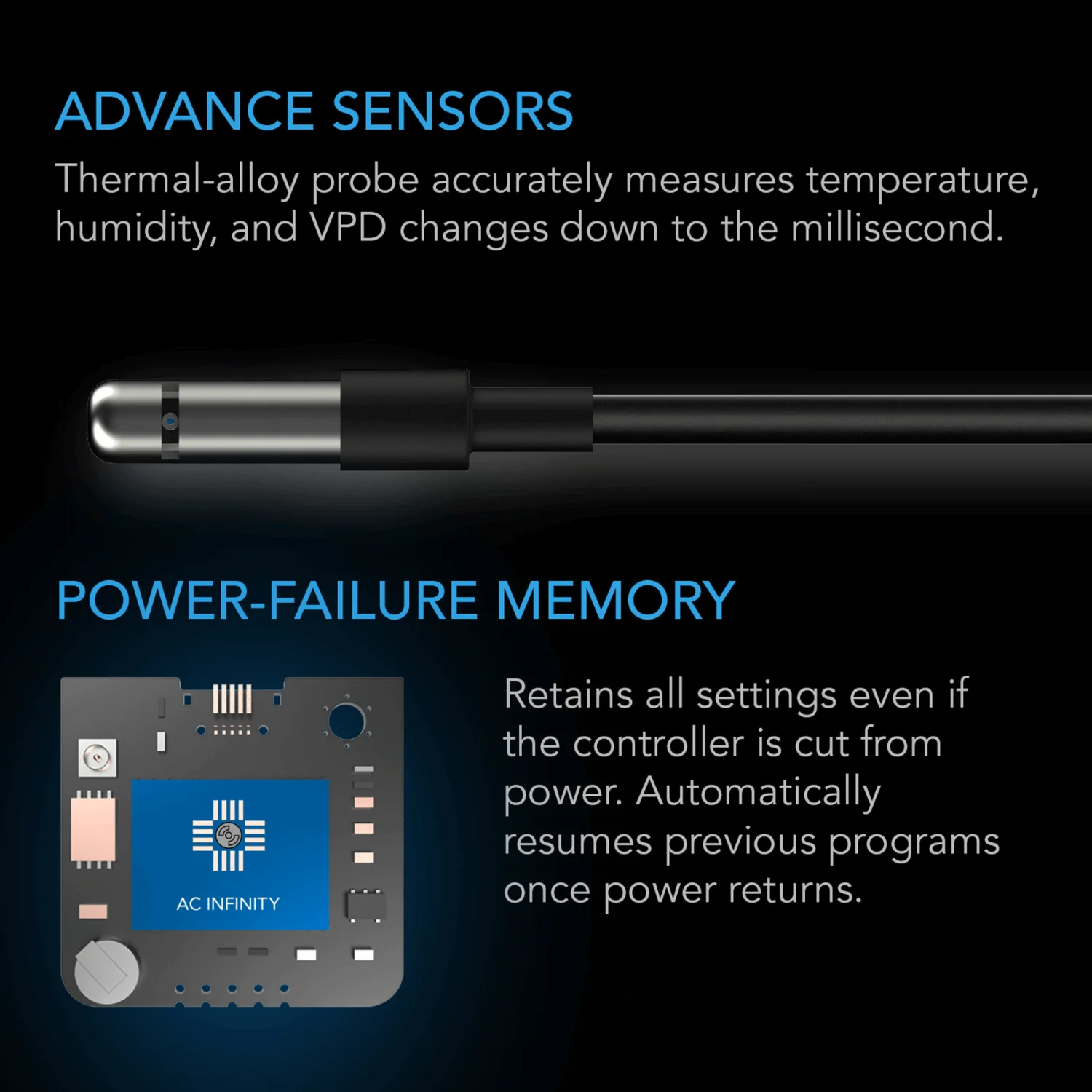 ADVANCE SENSORS

Thermal-alloy probe accurately measures temperature, humidity, and VPD changes down to the millisecond.

POWER-FAILURE MEMORY

AC INFINITY

Retains all settings even if the controller is cut from power. Automatically resumes previous programs once power returns.