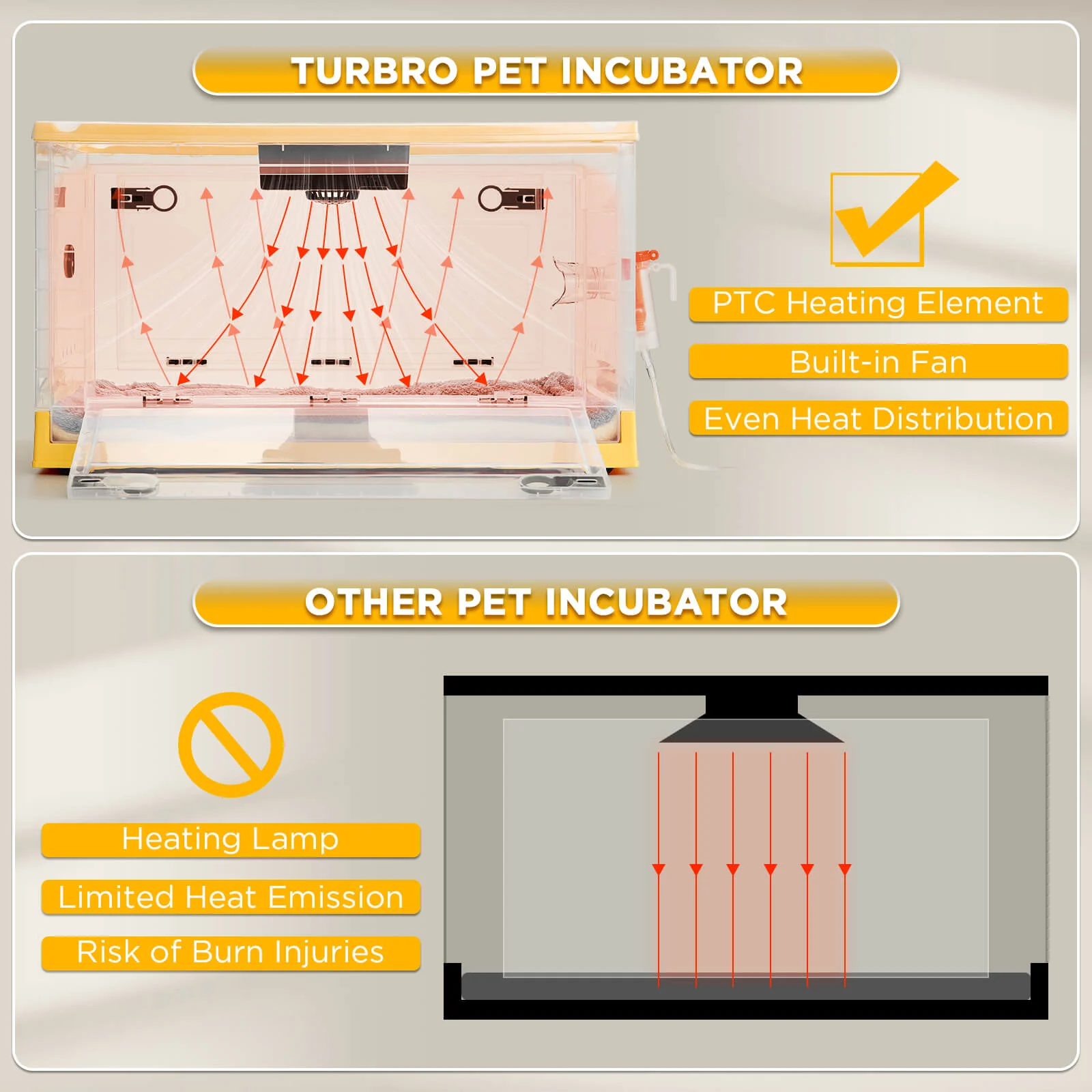 TURBRO PET INCUBATOR

PTC Heating Element

Built-in Fan

Even Heat Distribution

OTHER PET INCUBATOR

Heating Lamp

Limited Heat Emission

Risk of Burn Injuries